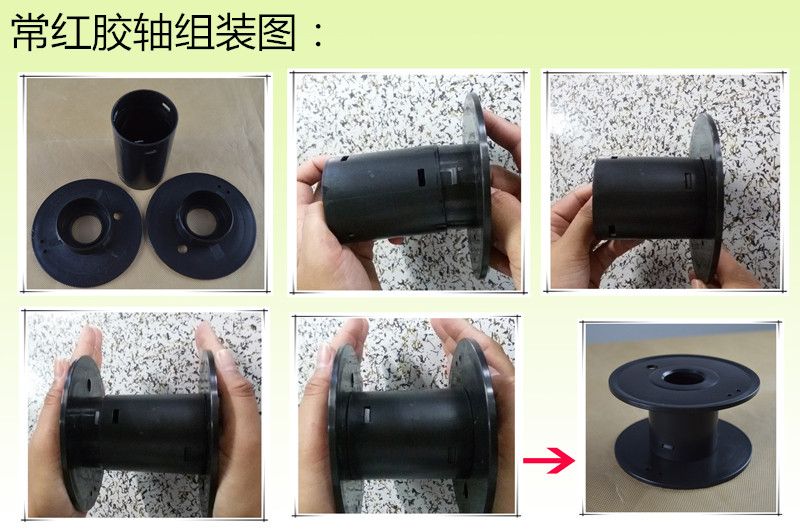 常红胶轴组装图：